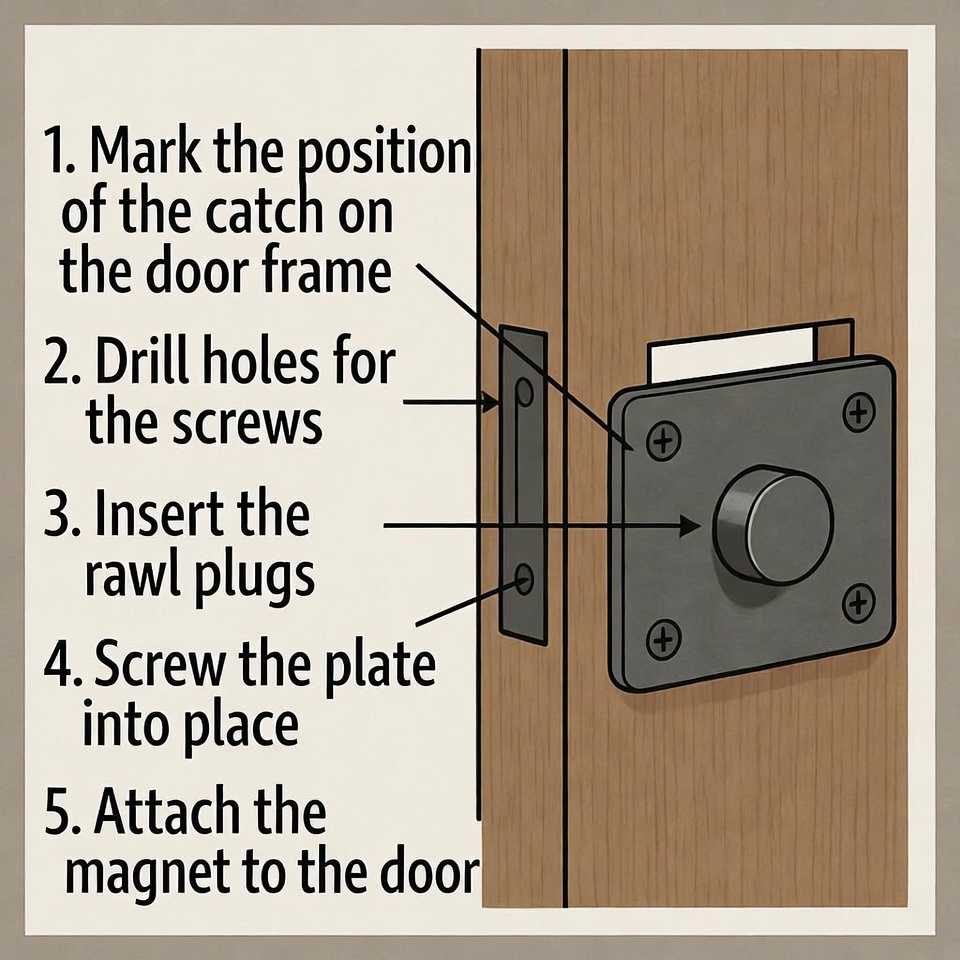 1. Mark the position of the catch on the door frame

2. Drill holes for the screws

3. Insert the rawl plugs

4. Screw the plate into place

5. Attach the magnet to the door