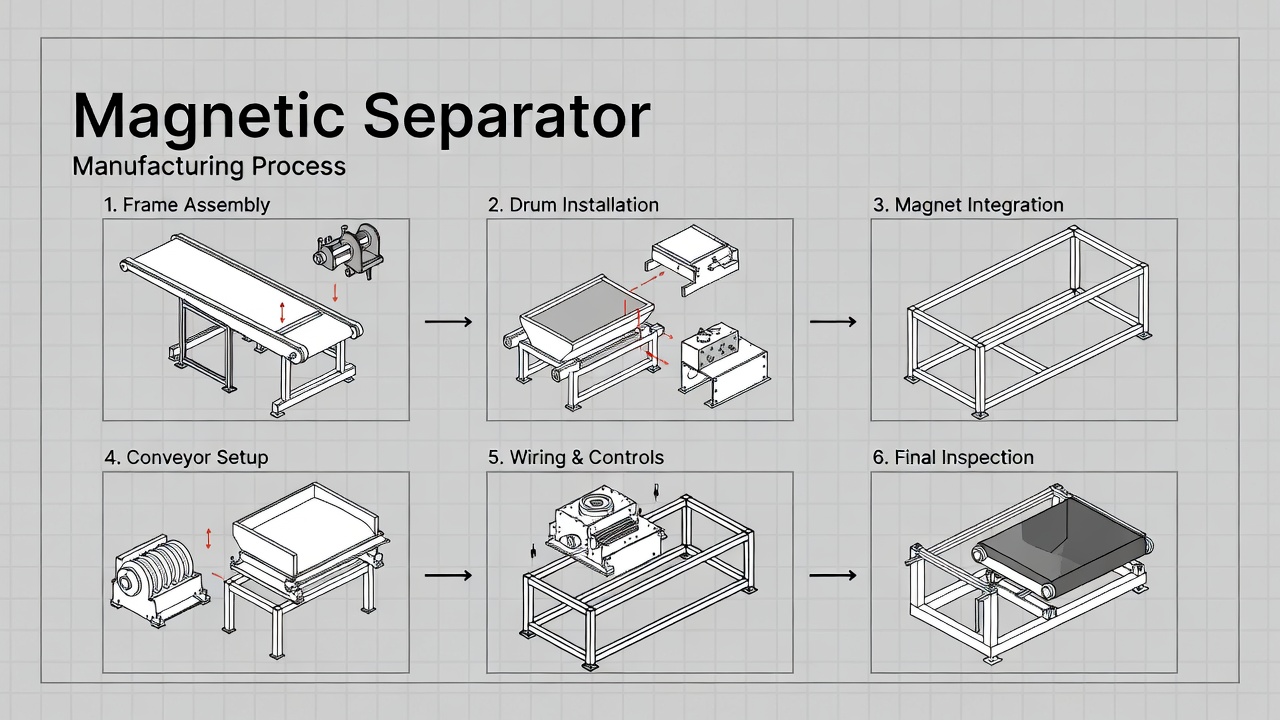 Magnetic Separator

Manufacturing Process

1. Frame Assembly

2. Drum Installation

3. Magnet Integration

4. Conveyor Setup

5. Wiring & Controls

6. Final Inspection