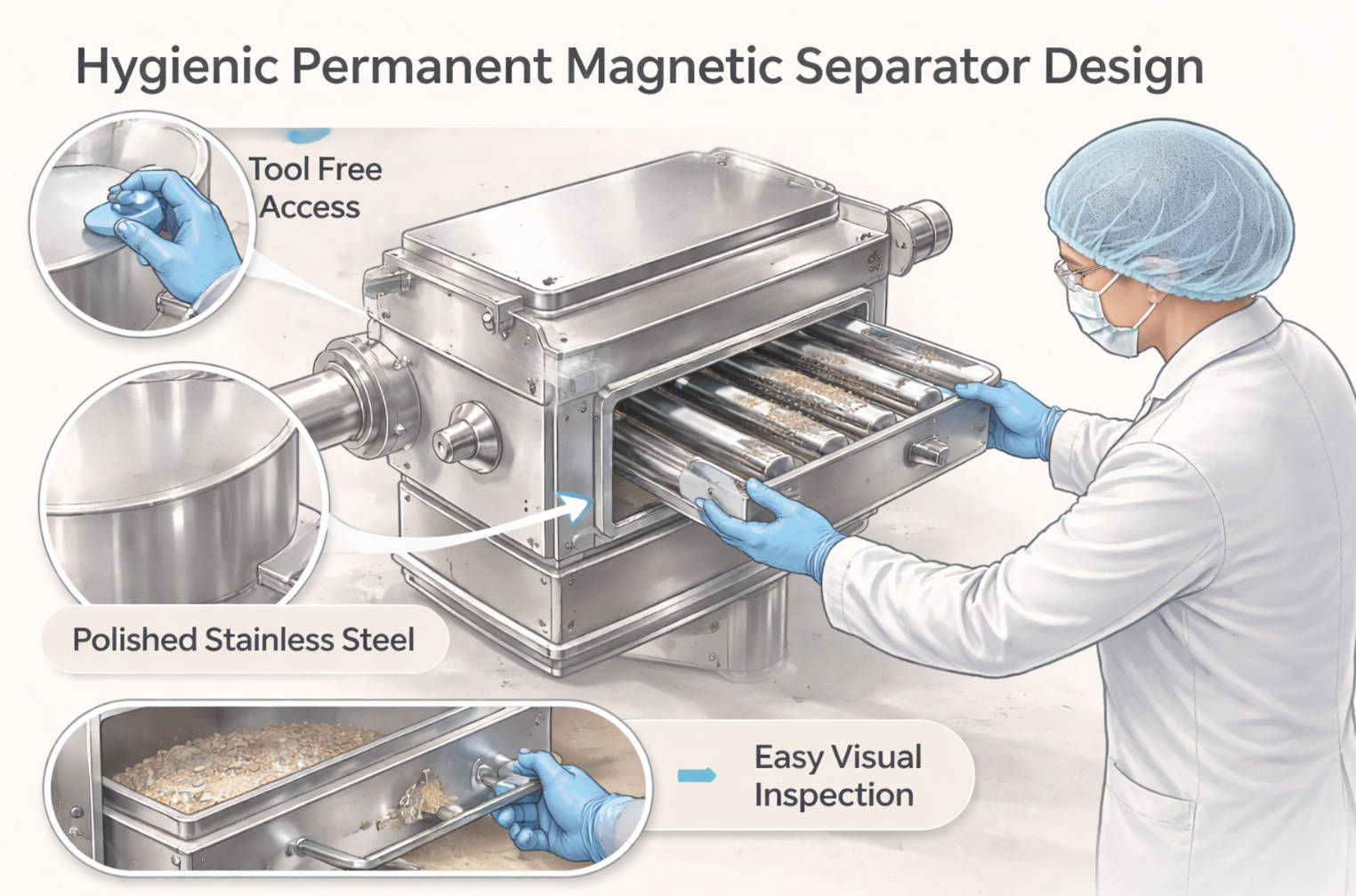 Hygienic Permanent Magnetic Separator Design

Tool Free Access

Polished Stainless Steel

Easy Visual Inspection