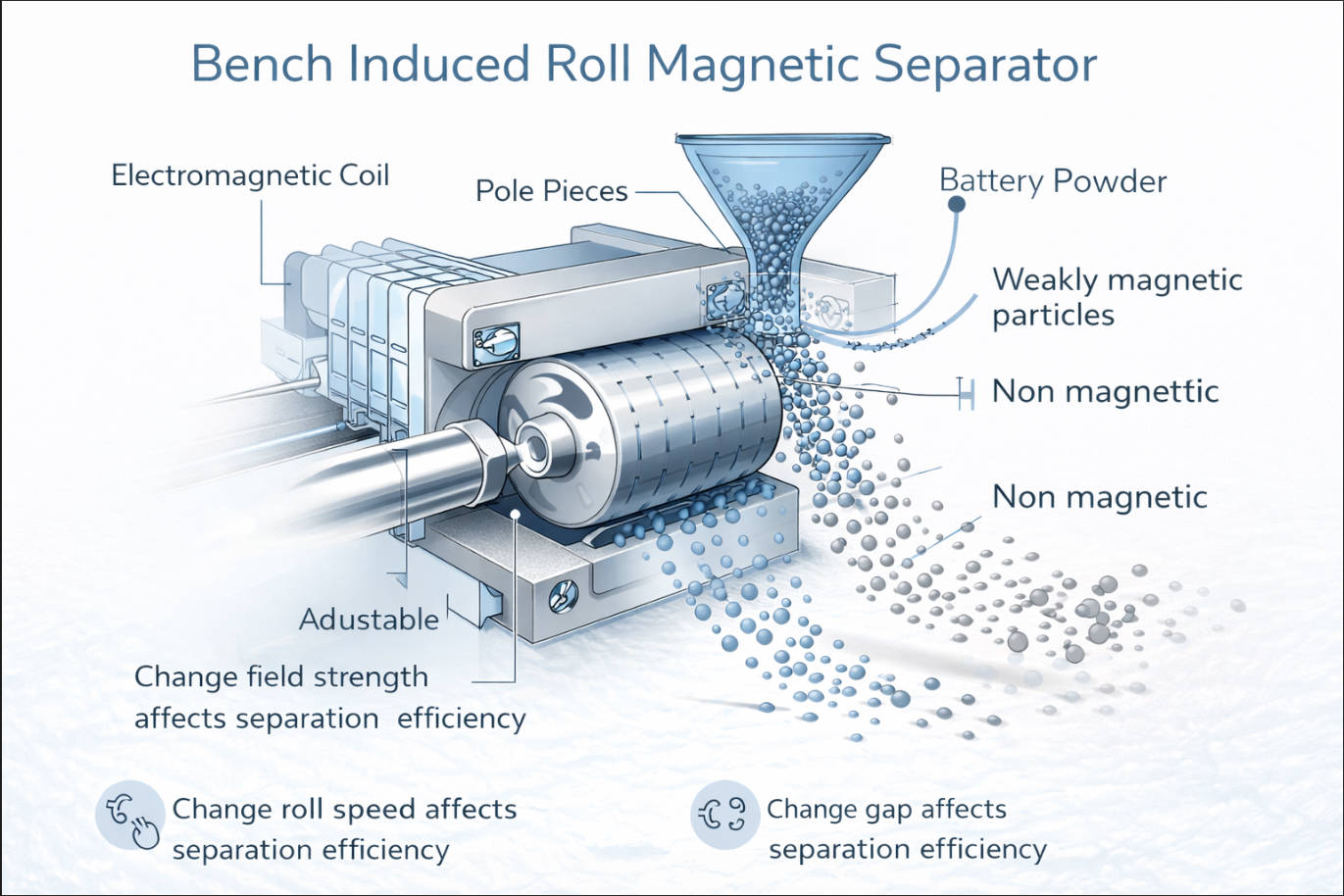 Bench Induced Roll Magnetic Separator

Electromagnetic Coil

Pole Pieces

Battery Powder

Weakly magnetic particles

Non magnettic

Non magnetic

Adustable

Change field strength affects separation efficiency

Change roll speed affects separation efficiency

Change gap affects separation efficiency