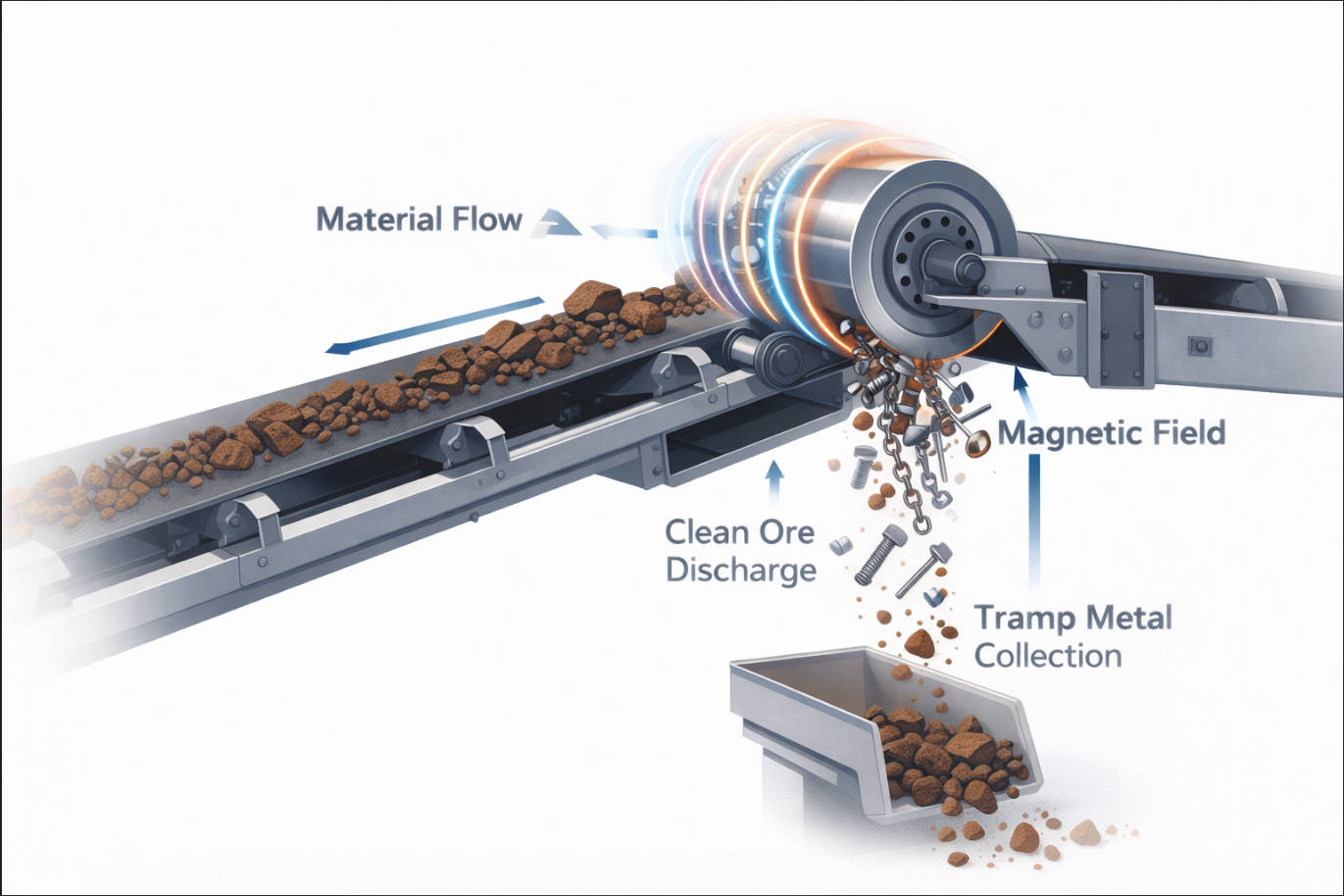 Material Flow

Magnetic Field

Clean Ore Discharge

Tramp Metal Collection