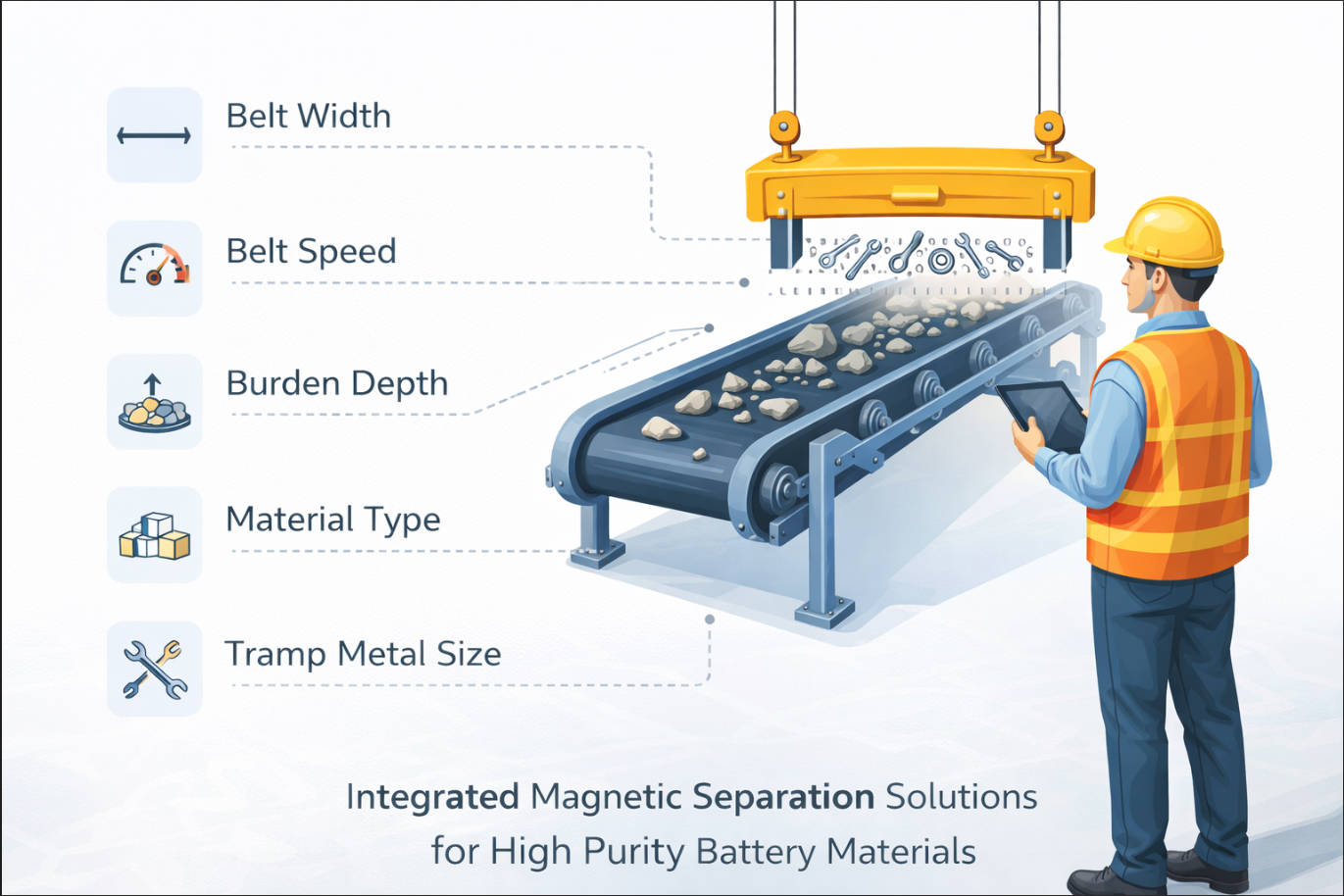 Belt Width

Belt Speed

Burden Depth

Material Type

Tramp Metal Size

Integrated Magnetic Separation Solutions for High Purity Battery Materials