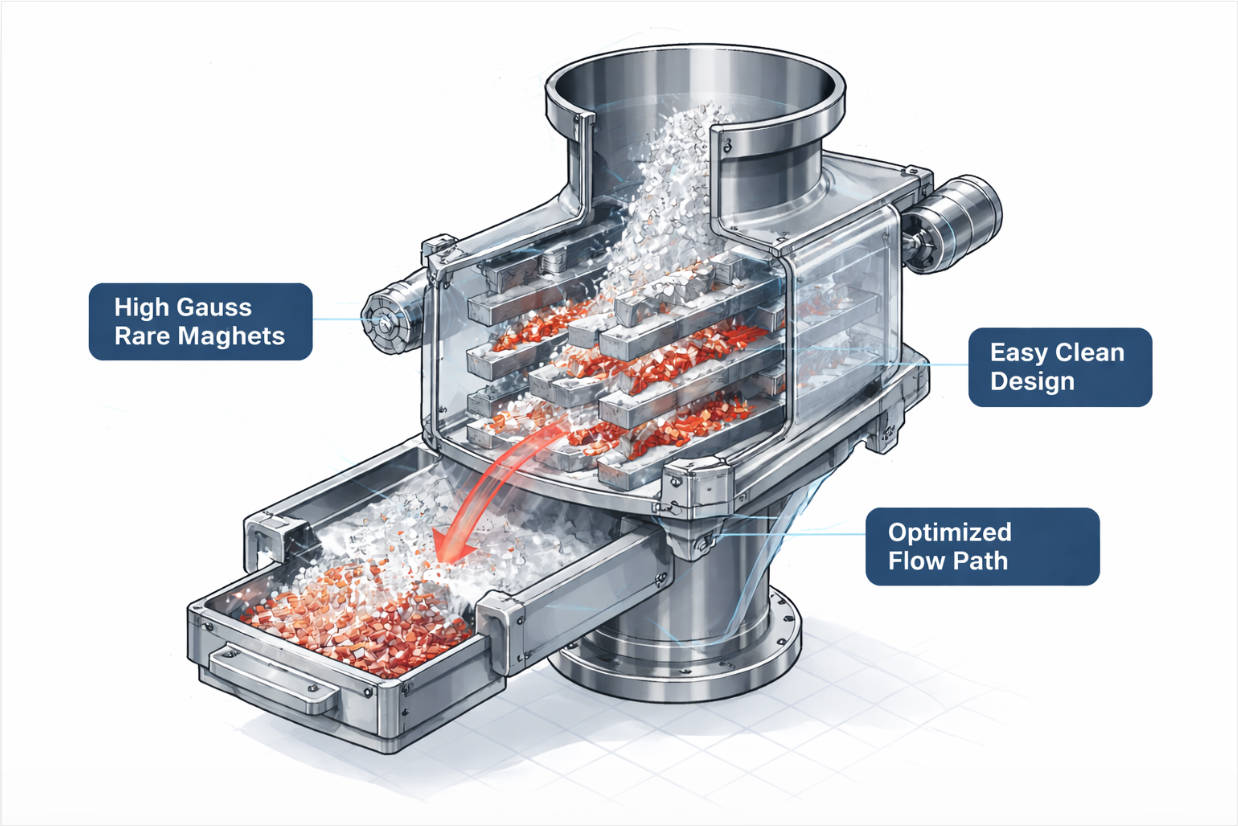 High Gauss Rare Maghets

Easy Clean Design

Optimized Flow Path