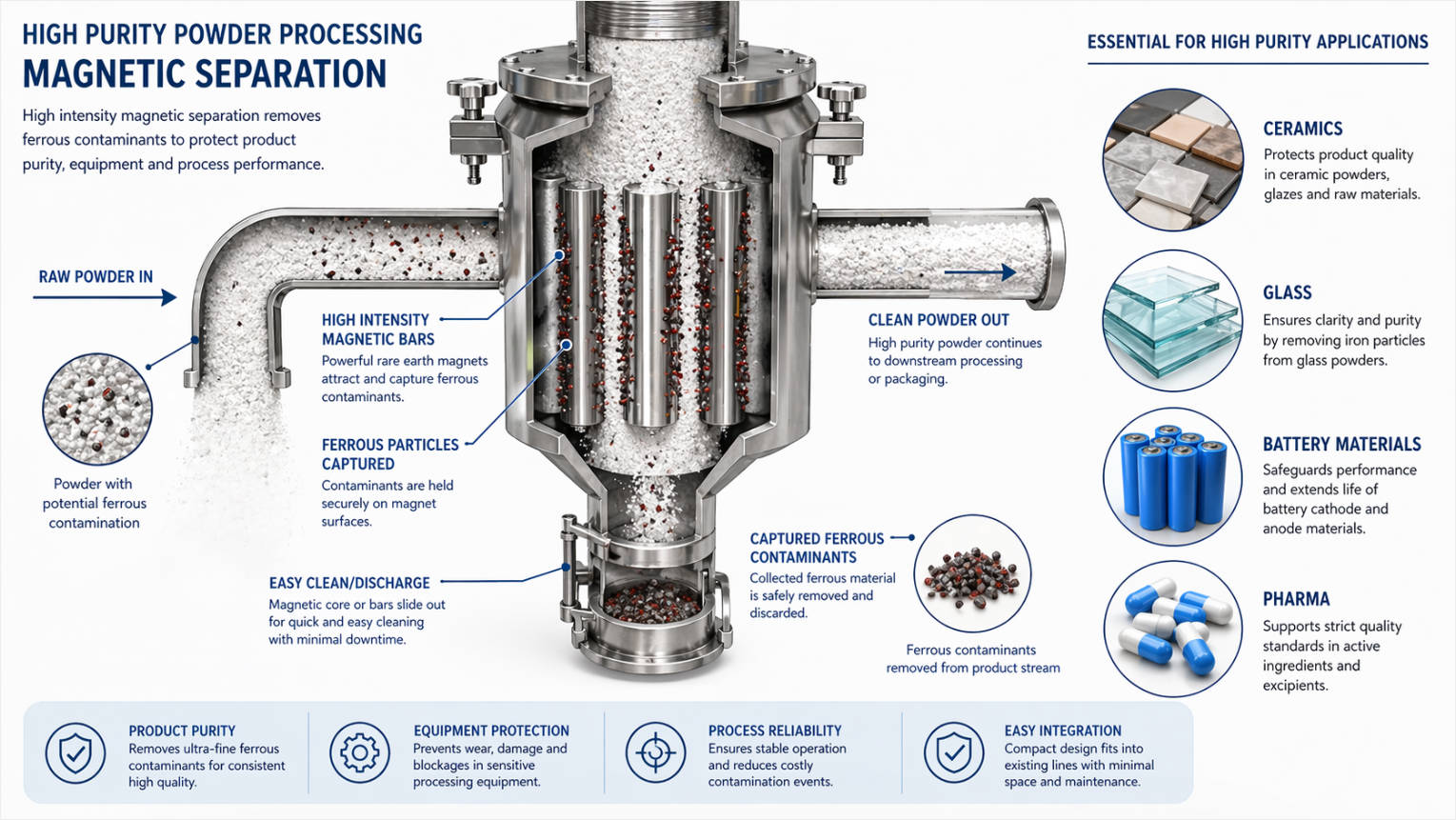 HIGH PURITY POWDER PROCESSING
MAGNETIC SEPARATION

High intensity magnetic separation removes ferrous contaminants to protect product purity, equipment and process performance.

RAW POWDER IN

Powder with potential ferrous contamination

HIGH INTENSITY MAGNETIC BARS
Powerful rare earth magnets attract and capture ferrous contaminants.

FERROUS PARTICLES CAPTURED
Contaminants are held securely on magnet surfaces.

EASY CLEAN/DISCHARGE
Magnetic core or bars slide out for quick and easy cleaning with minimal downtime.

CLEAN POWDER OUT
High purity powder continues to downstream processing or packaging.

CAPTURED FERROUS CONTAMINANTS
Collected ferrous material is safely removed and discarded.

Ferrous contaminants removed from product stream

ESSENTIAL FOR HIGH PURITY APPLICATIONS

CERAMICS
Protects product quality in ceramic powders, glazes and raw materials.

GLASS
Ensures clarity and purity by removing iron particles from glass powders.

BATTERY MATERIALS
Safeguards performance and extends life of battery cathode and anode materials.

PHARMA
Supports strict quality standards in active ingredients and excipients.

PRODUCT PURITY
Removes ultra-fine ferrous contaminants for consistent high quality.

EQUIPMENT PROTECTION
Prevents wear, damage and blockages in sensitive processing equipment.

PROCESS RELIABILITY
Ensures stable operation and reduces costly contamination events.

EASY INTEGRATION
Compact design fits into existing lines with minimal space and maintenance.