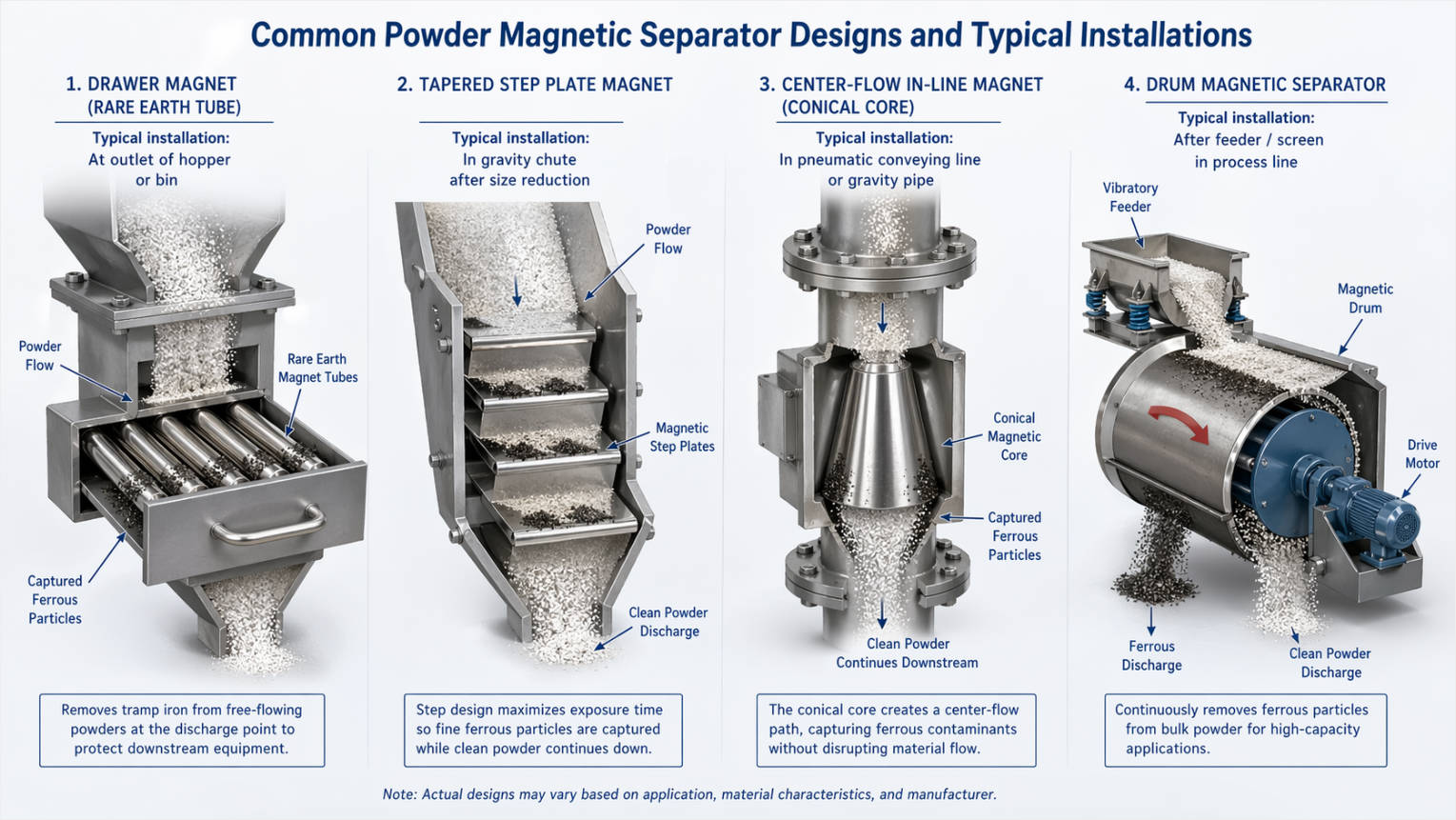 Common Powder Magnetic Separator Designs and Typical Installations

1. DRAWER MAGNET (RARE EARTH TUBE)

Typical installation:
At outlet of hopper or bin

Powder Flow

Rare Earth Magnet Tubes

Captured Ferrous Particles

Removes tramp iron from free-flowing powders at the discharge point to protect downstream equipment.

2. TAPERED STEP PLATE MAGNET

Typical installation:
In gravity chute after size reduction

Powder Flow

Magnetic Step Plates

Clean Powder Discharge

Step design maximizes exposure time so fine ferrous particles are captured while clean powder continues down.

3. CENTER-FLOW IN-LINE MAGNET (CONICAL CORE)

Typical installation:
In pneumatic conveying line or gravity pipe

Conical Magnetic Core

Captured Ferrous Particles

Clean Powder Continues Downstream

The conical core creates a center-flow path, capturing ferrous contaminants without disrupting material flow.

4. DRUM MAGNETIC SEPARATOR

Typical installation:
After feeder / screen in process line

Vibratory Feeder

Magnetic Drum

Drive Motor

Ferrous Discharge

Clean Powder Discharge

Continuously removes ferrous particles from bulk powder for high-capacity applications.

Note: Actual designs may vary based on application, material characteristics, and manufacturer.