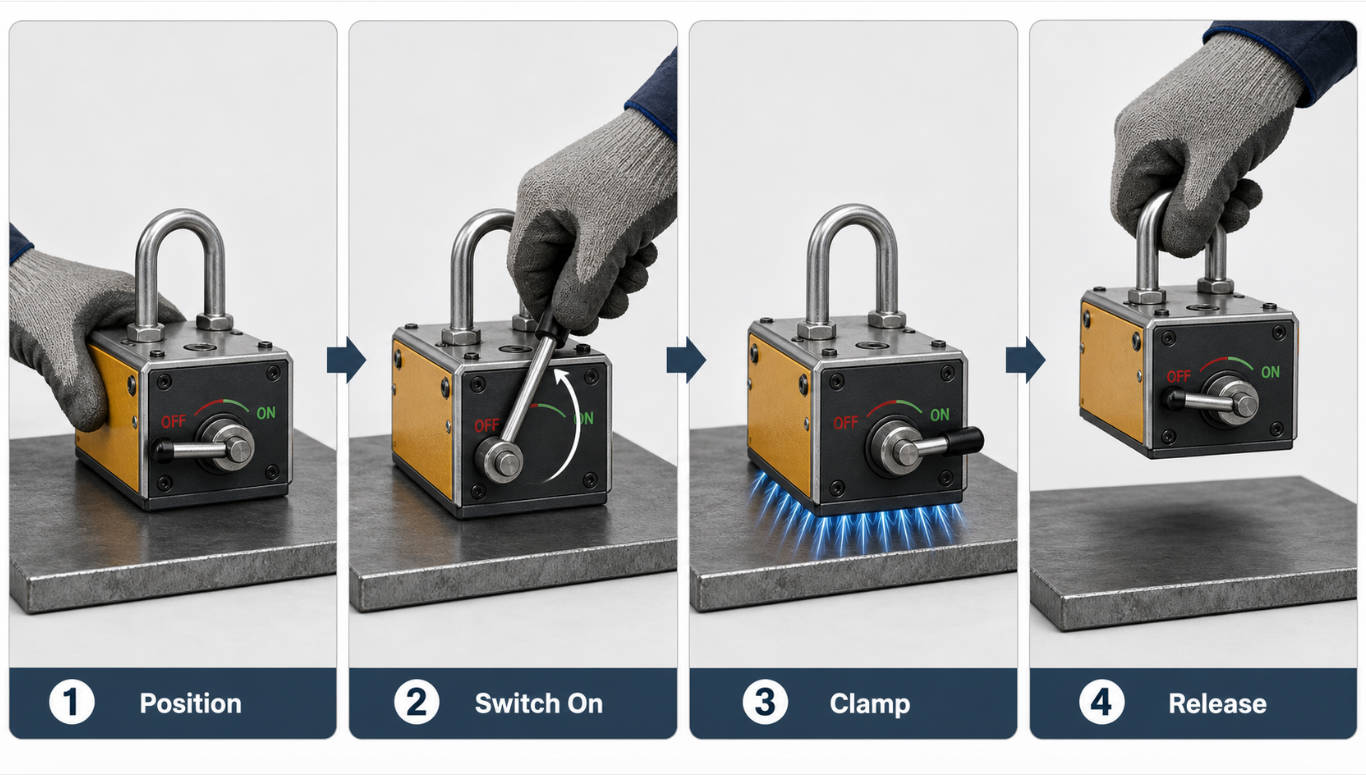 OFF ON

1 Position

OFF ON

2 Switch On

OFF ON

3 Clamp

OFF ON

4 Release